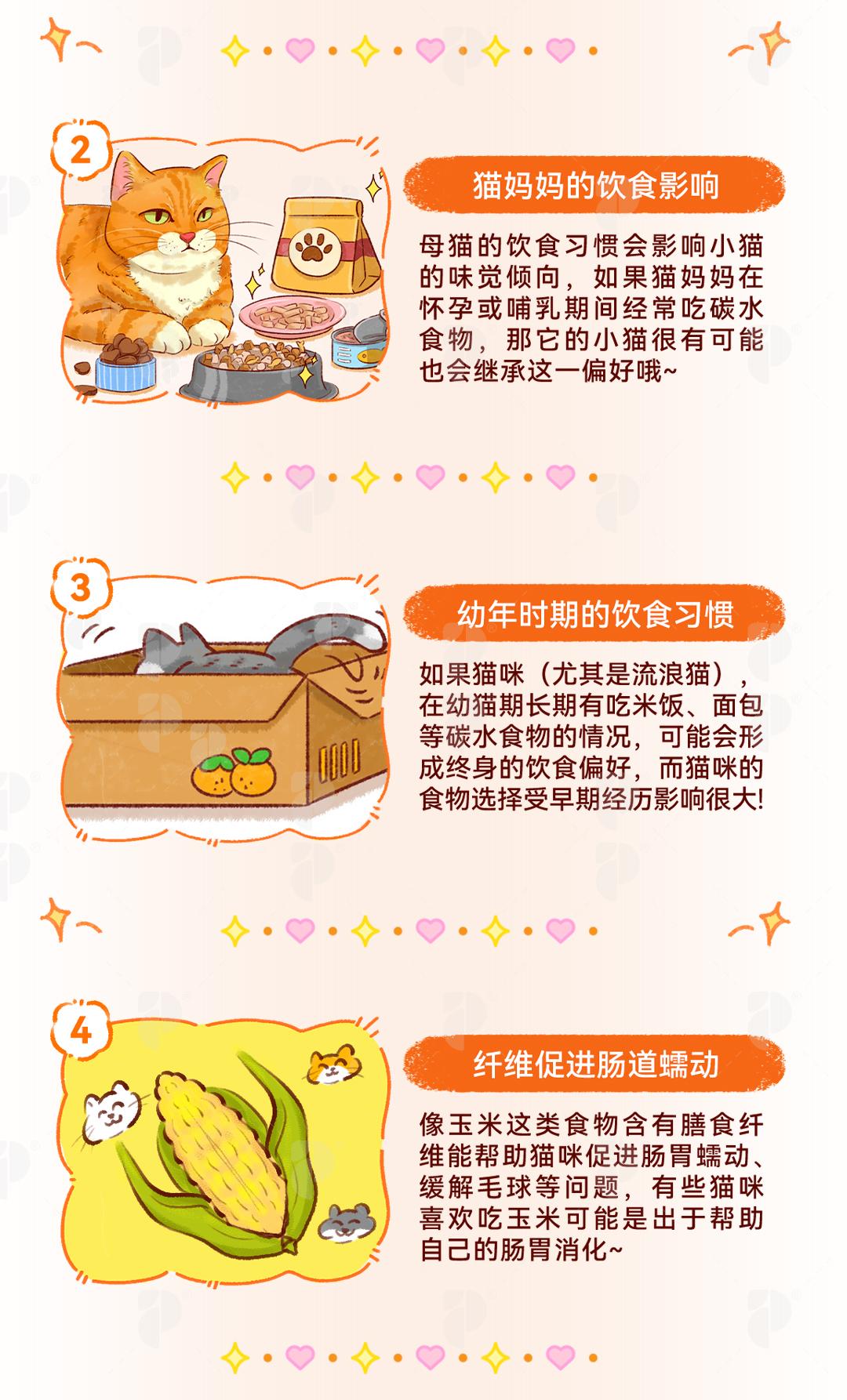 2

猫妈妈的饮食影响

母猫的饮食习惯会影响小猫的味觉倾向，如果猫妈妈在怀孕或哺乳期间经常吃碳水食物，那它的小猫很有可能也会继承这一偏好哦~

3

幼年时期的饮食习惯

如果猫咪（尤其是流浪猫），在幼猫期长期有吃米饭、面包等碳水食物的情况，可能会形成终身的饮食偏好，而猫咪的食物选择受早期经历影响很大!

4

纤维促进肠道蠕动

像玉米这类食物含有膳食纤维能帮助猫咪促进肠胃蠕动、缓解毛球等问题，有些猫咪喜欢吃玉米可能是出于帮助自己的肠胃消化~