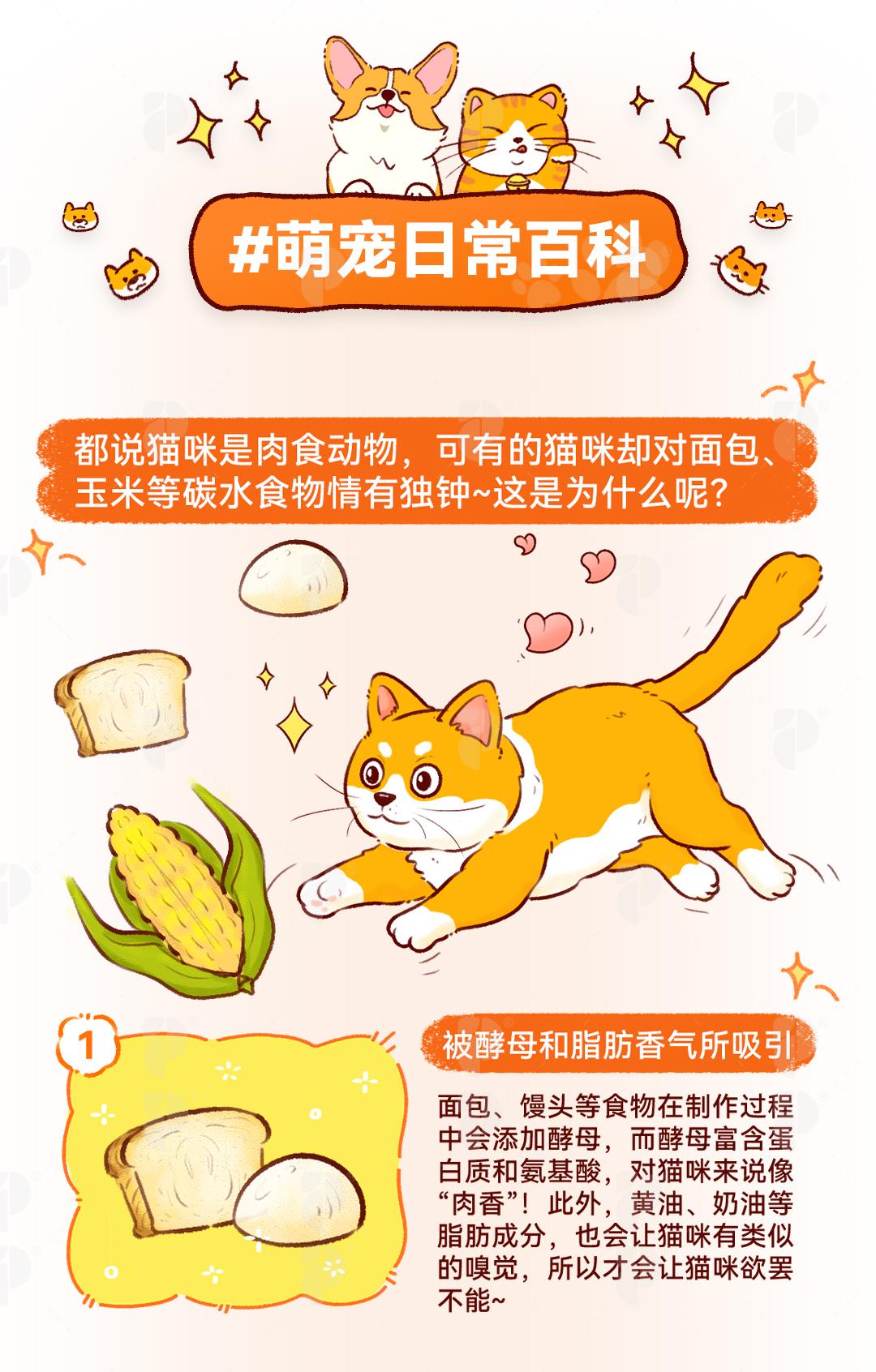 #萌宠日常百科

都说猫咪是肉食动物，可有的猫咪却对面包、玉米等碳水食物情有独钟~这是为什么呢？

1

被酵母和脂肪香气所吸引

面包、馒头等食物在制作过程中会添加酵母，而酵母富含蛋白质和氨基酸，对猫咪来说像“肉香”！此外，黄油、奶油等脂肪成分，也会让猫咪有类似的嗅觉，所以才会让猫咪欲罢不能~