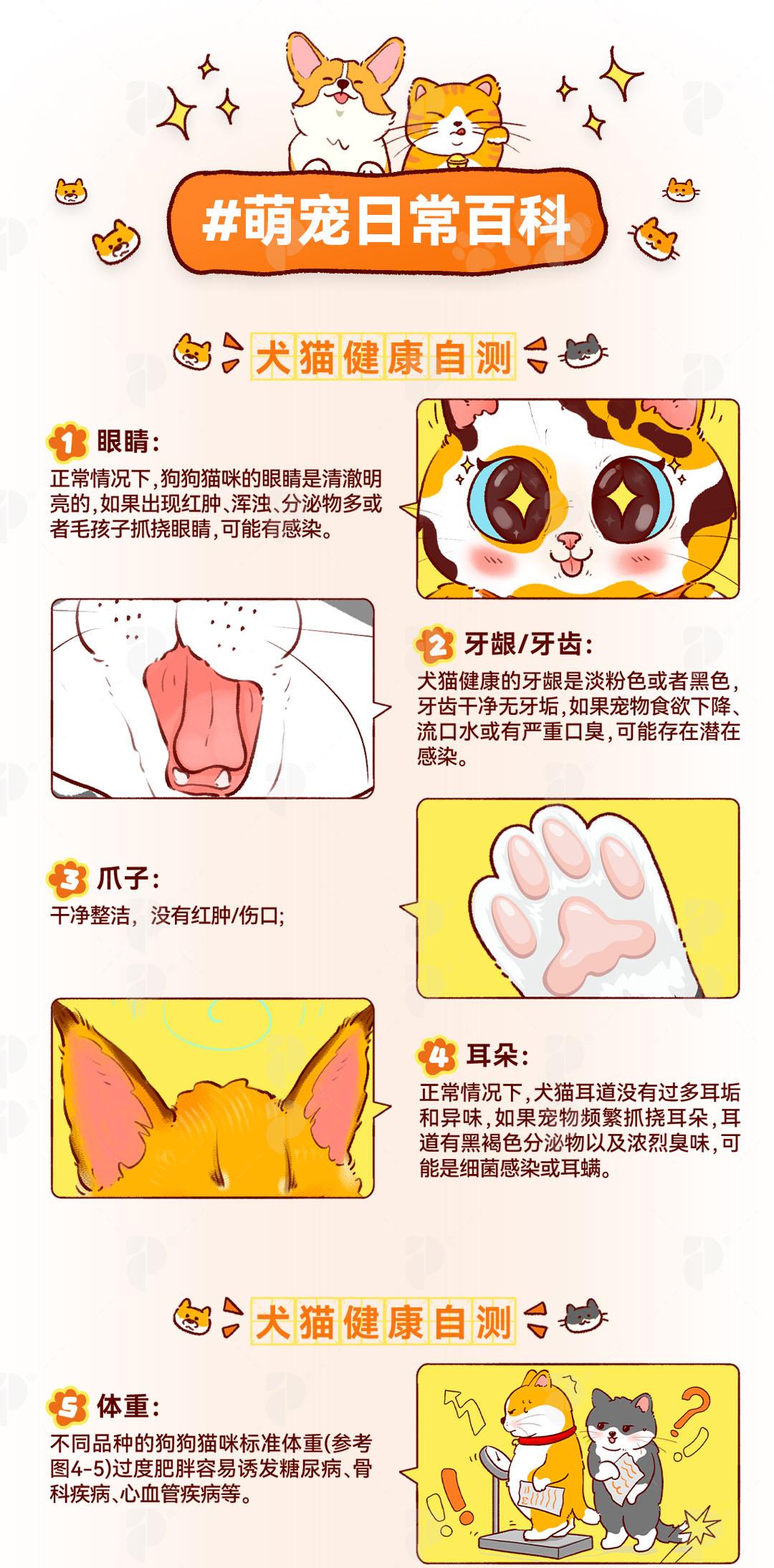 #萌宠日常百科

犬猫健康自测

1 眼睛:
正常情况下,狗狗猫咪的眼睛是清澈明亮的,如果出现红肿、浑浊、分泌物多或者毛孩子抓挠眼睛,可能有感染。

2 牙龈/牙齿:
犬猫健康的牙龈是淡粉色或者黑色,牙齿干净无牙垢,如果宠物食欲下降、流口水或有严重口臭,可能存在潜在感染。

3 爪子:
干净整洁,没有红肿/伤口;

4 耳朵:
正常情况下,犬猫耳道没有过多耳垢和异味,如果宠物频繁抓挠耳朵,耳道有黑褐色分泌物以及浓烈臭味,可能是细菌感染或耳螨。

犬猫健康自测

5 体重:
不同品种的狗狗猫咪标准体重(参考图4-5)过度肥胖容易诱发糖尿病、骨科疾病、心血管疾病等。