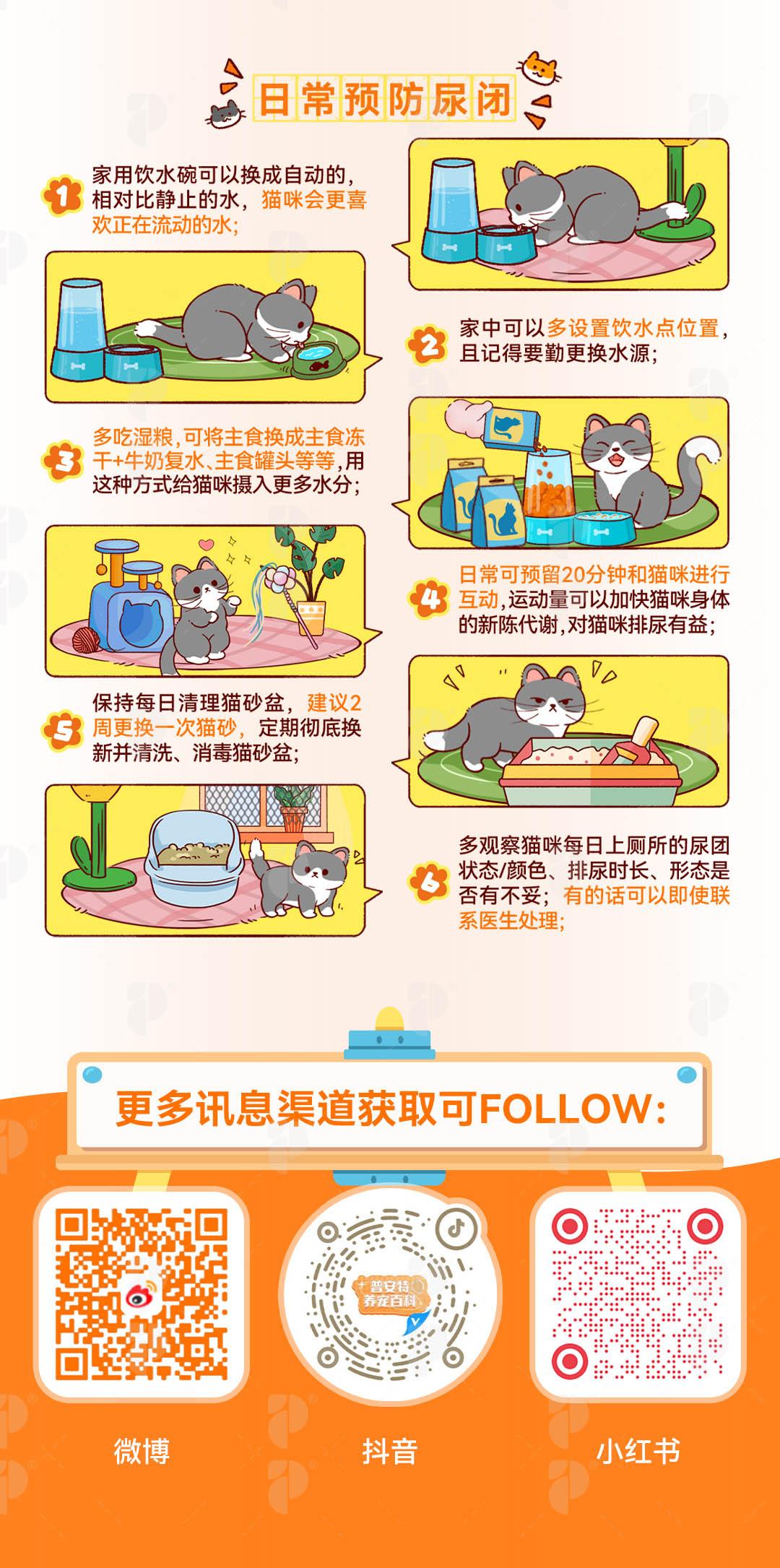 日常预防尿闭

1
家用饮水碗可以换成自动的，相对比静止的水，猫咪会更喜欢正在流动的水；

2
家中可以多设置饮水点位置，且记得要勤更换水源；

3
多吃湿粮，可将主食换成主食冻干+牛奶复水、主食罐头等等，用这种方式给猫咪摄入更多水分；

4
日常可预留20分钟和猫咪进行互动，运动量可以加快猫咪身体的新陈代谢，对猫咪排尿有益；

5
保持每日清理猫砂盆，建议2周更换一次猫砂，定期彻底换新并清洗、消毒猫砂盆；

6
多观察猫咪每日上厕所的尿团状态/颜色、排尿时长、形态是否有不妥；有的话可以即使联系医生处理；

更多讯息渠道获取可FOLLOW:

普安特
养宠百科

微博

抖音

小红书