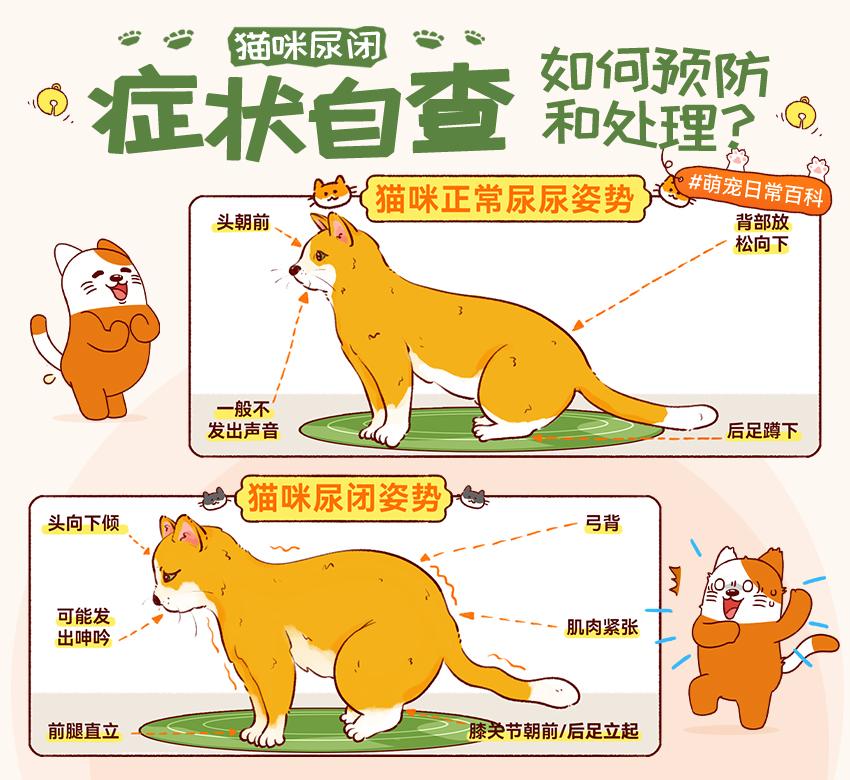 猫咪尿闭

症状自查

如何预防和处理？

#萌宠日常百科

猫咪正常尿尿姿势

头朝前

背部放松向下

一般不发出声音

后足蹲下

猫咪尿闭姿势

头向下倾

弓背

可能发出呻吟

肌肉紧张

前腿直立

膝关节朝前/后足立起